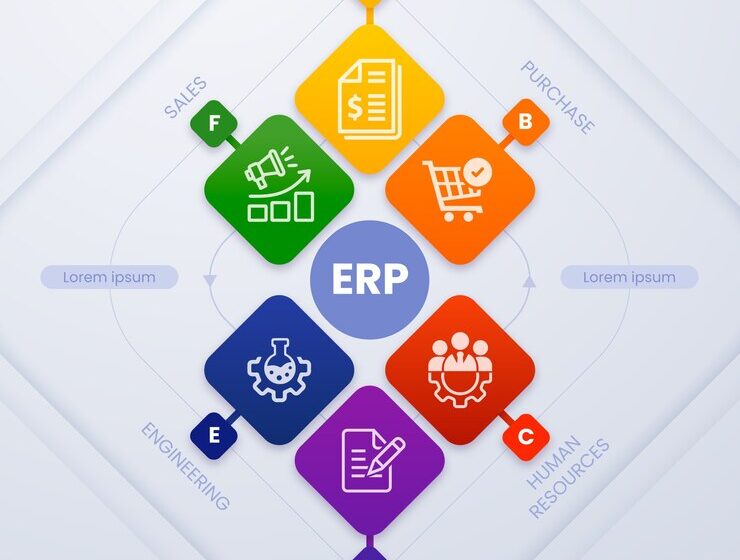 SALES

F

PURCHASE

B

Lorem ipsum

ERP

Lorem ipsum

E

ENGINEERING

C

HUMAN RESOURCES